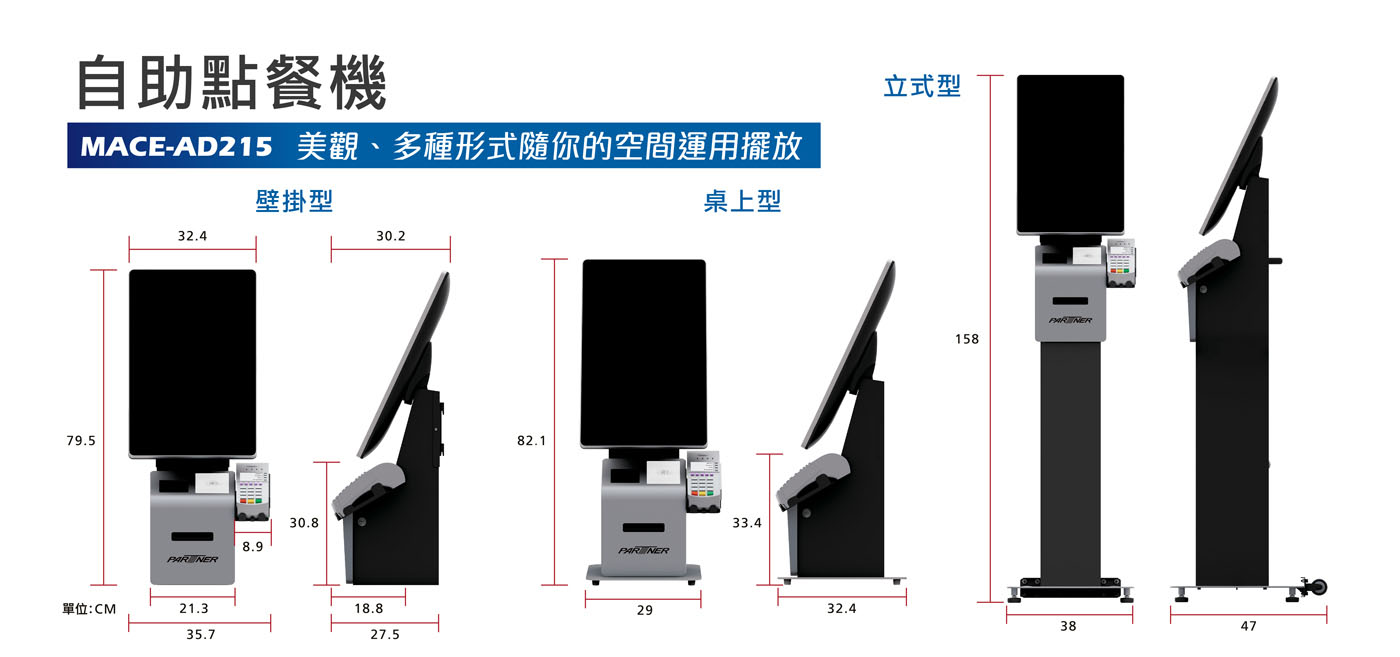 自助點餐機

MACE-AD215 美觀、多種形式隨你的空間運用擺放

壁掛型

32.4

30.2

79.5

30.8

8.9

PARTNER

單位:CM

21.3

35.7

18.8

27.5

桌上型

82.1

33.4

PARTNER

29

32.4

立式型

158

PARTNER

38

47